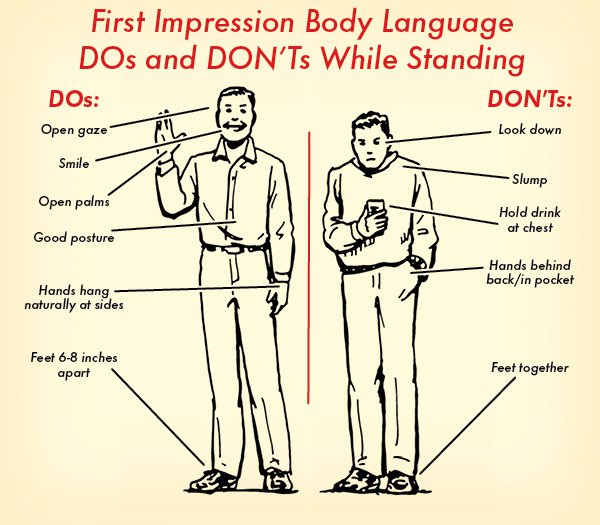 First Impression Body Language DOs and DON'Ts While Standing

DOs:

Open gaze

Smile

Open palms

Good posture

Hands hang naturally at sides

Feet 6-8 inches apart

DON'Ts:

Look down

Slump

Hold drink at chest

Hands behind back/in pocket

Feet together